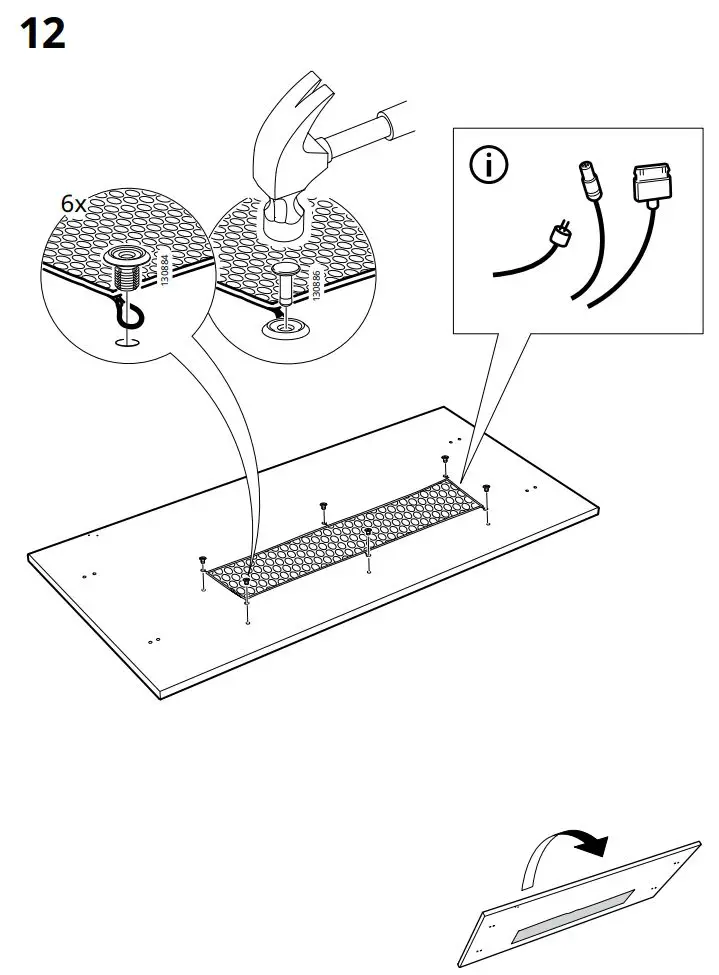 12

6x

130884

130886

i