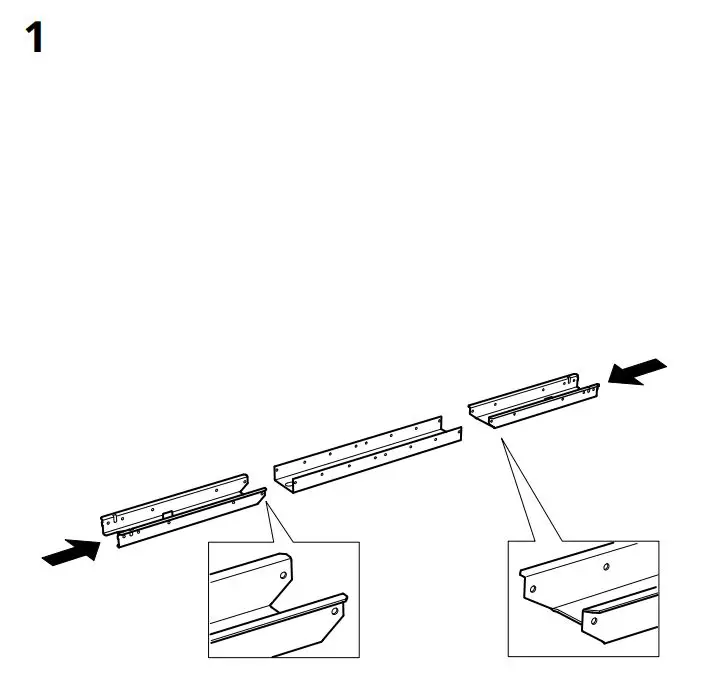 1