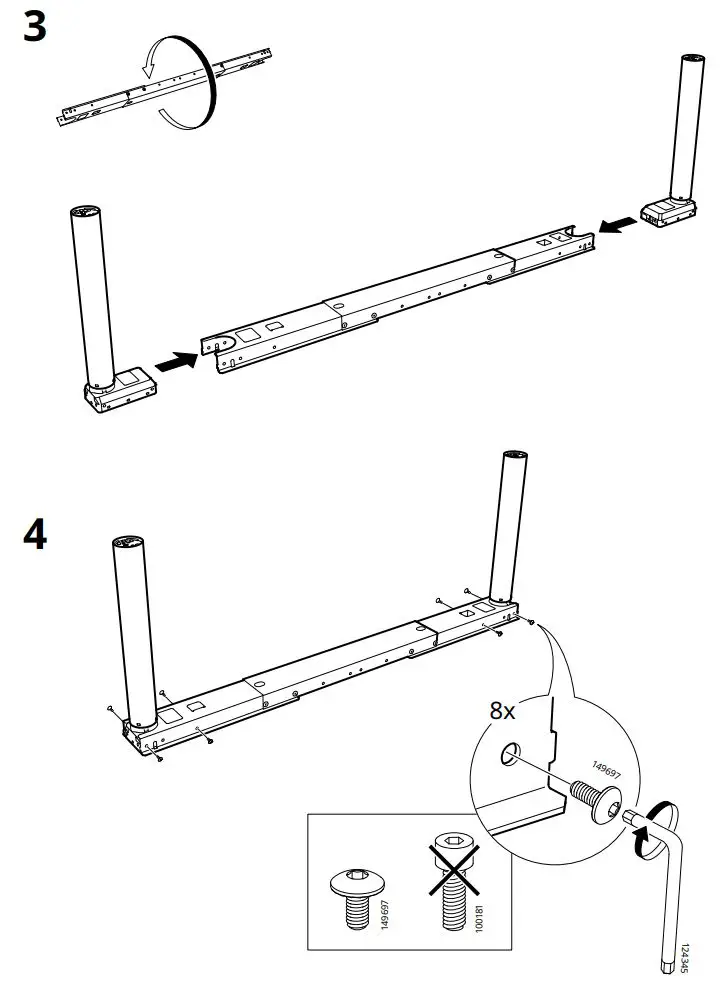 3

4

8x

149697

149697

100181

124345