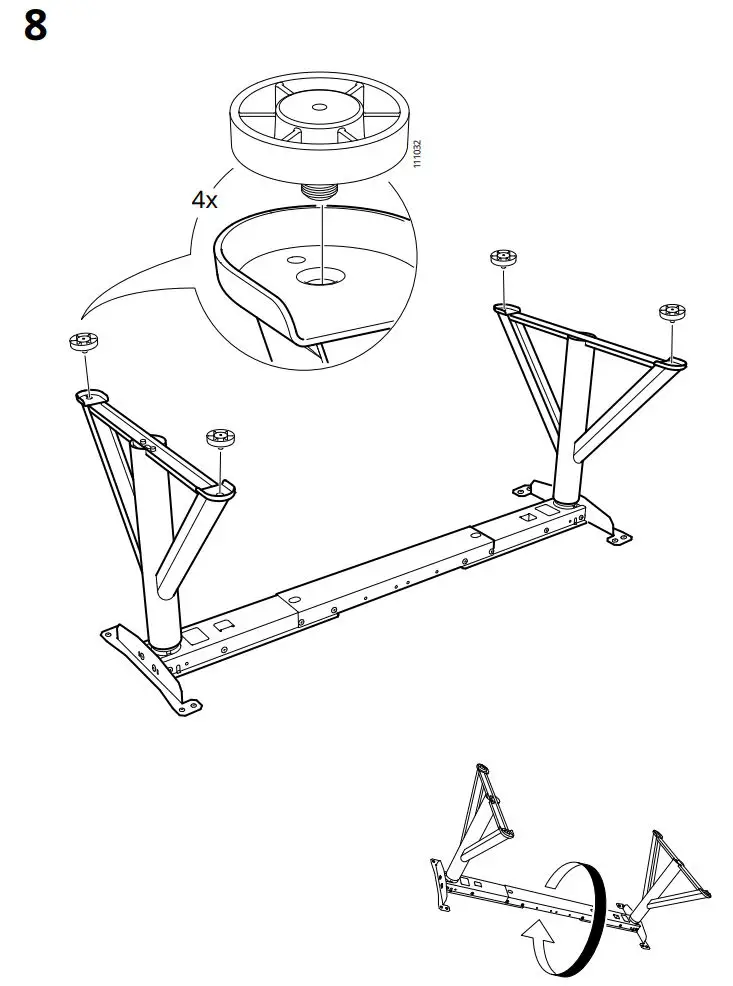 8

4x

111032