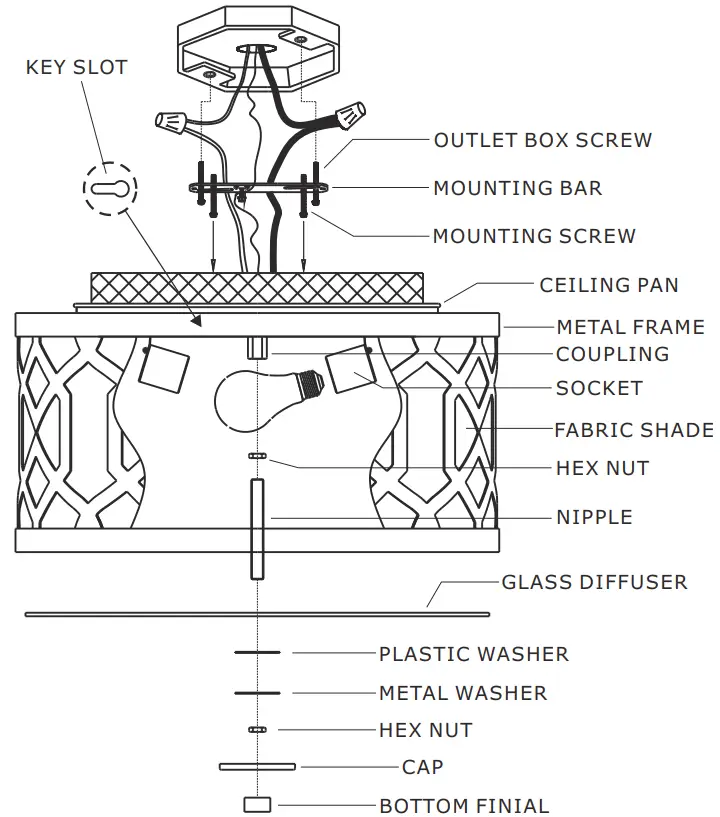 KEY SLOT
OUTLET BOX SCREW
MOUNTING BAR
MOUNTING SCREW
CEILING PAN
METAL FRAME
COUPLING
SOCKET
FABRIC SHADE
HEX NUT
NIPPLE
GLASS DIFFUSER
PLASTIC WASHER
METAL WASHER
HEX NUT
CAP
BOTTOM FINIAL