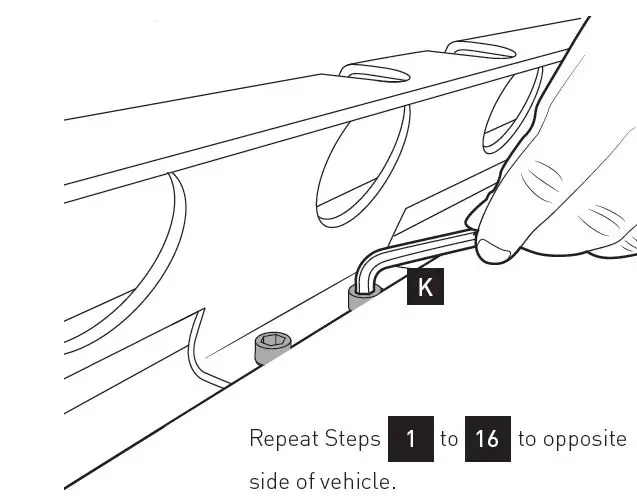 K

Repeat Steps 1 to 16 to opposite side of vehicle.