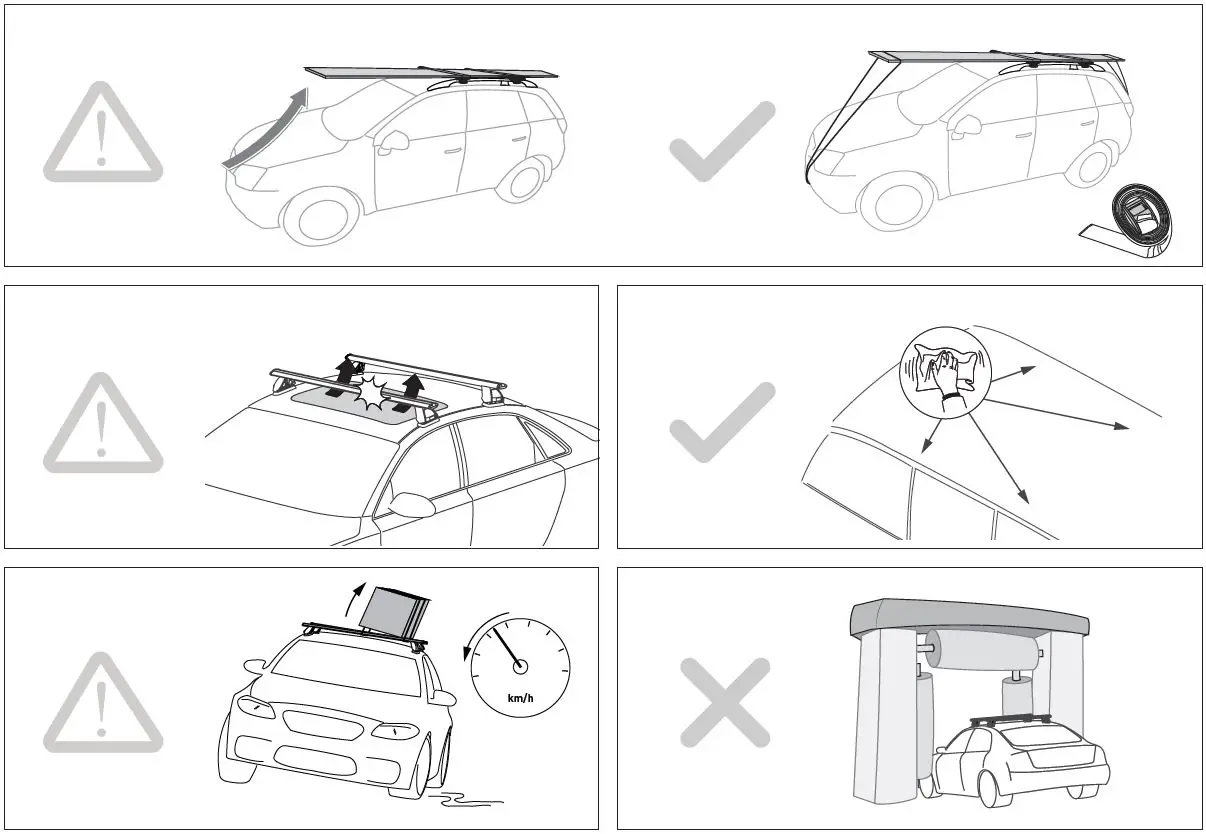 km/h