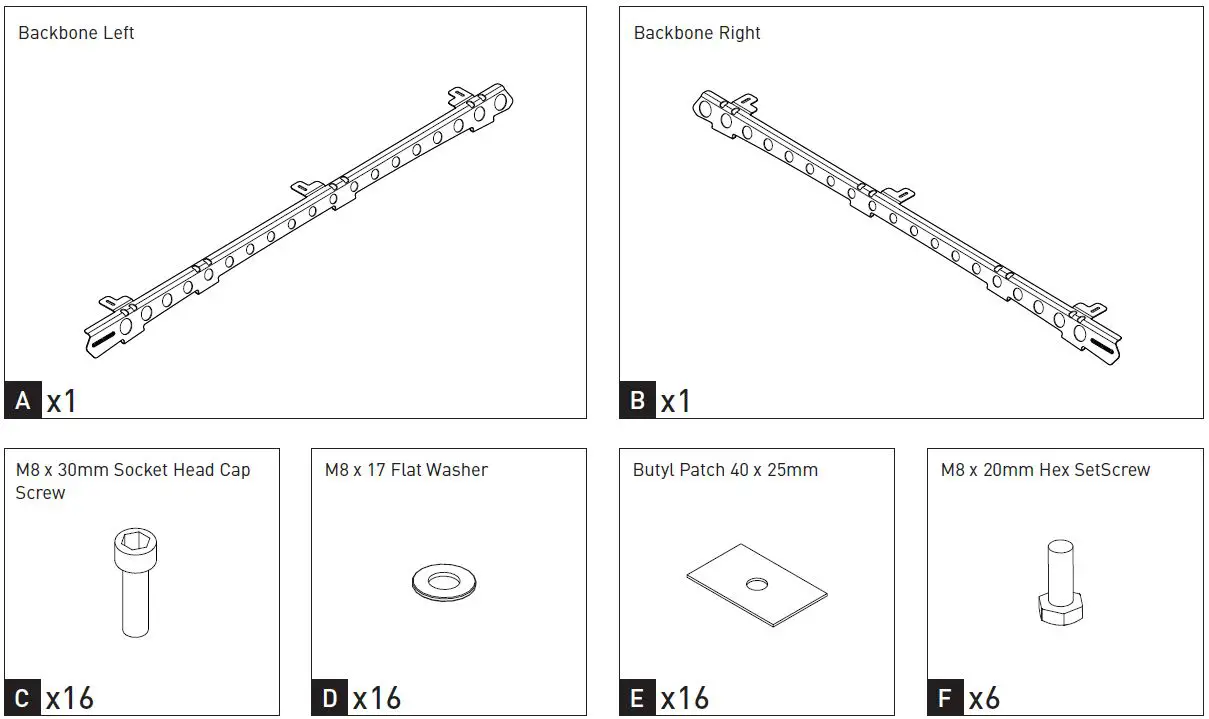 Backbone Left

A x1

Backbone Right

B x1

M8 x 30mm Socket Head Cap Screw

C x16

M8 x 17 Flat Washer

D x16

Butyl Patch 40 x 25mm

E x16

M8 x 20mm Hex SetScrew

F x6