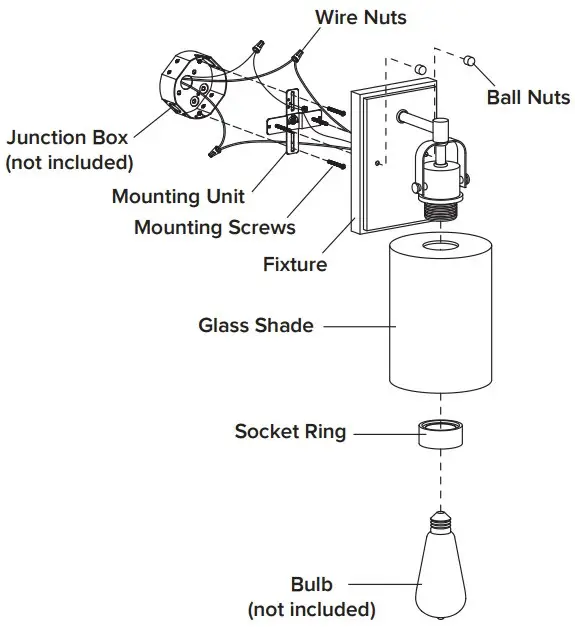 Wire Nuts

Ball Nuts

Junction Box
(not included)

Mounting Unit

Mounting Screws

Fixture

Glass Shade

Socket Ring

Bulb
(not included)