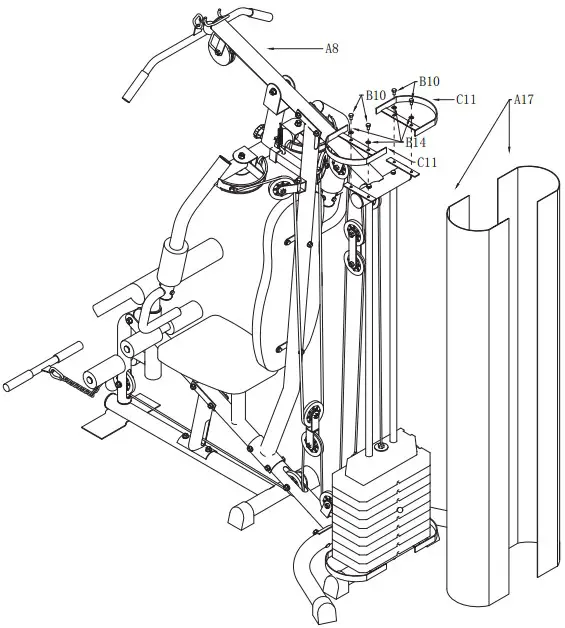 A8
B10
B10
C11
A17
B14
C11