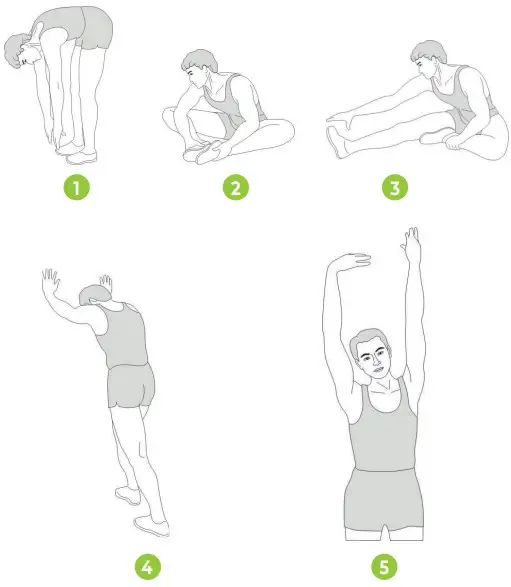 1

2

3

4

5