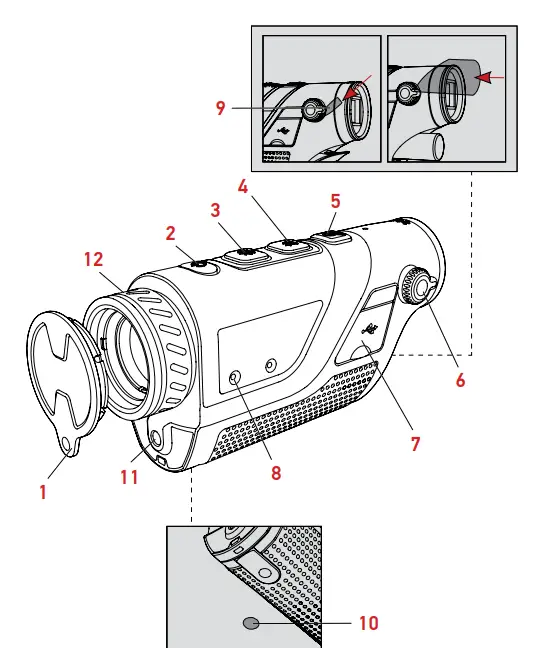 9
4
3
5
2
12
6
7
8
11
1
10