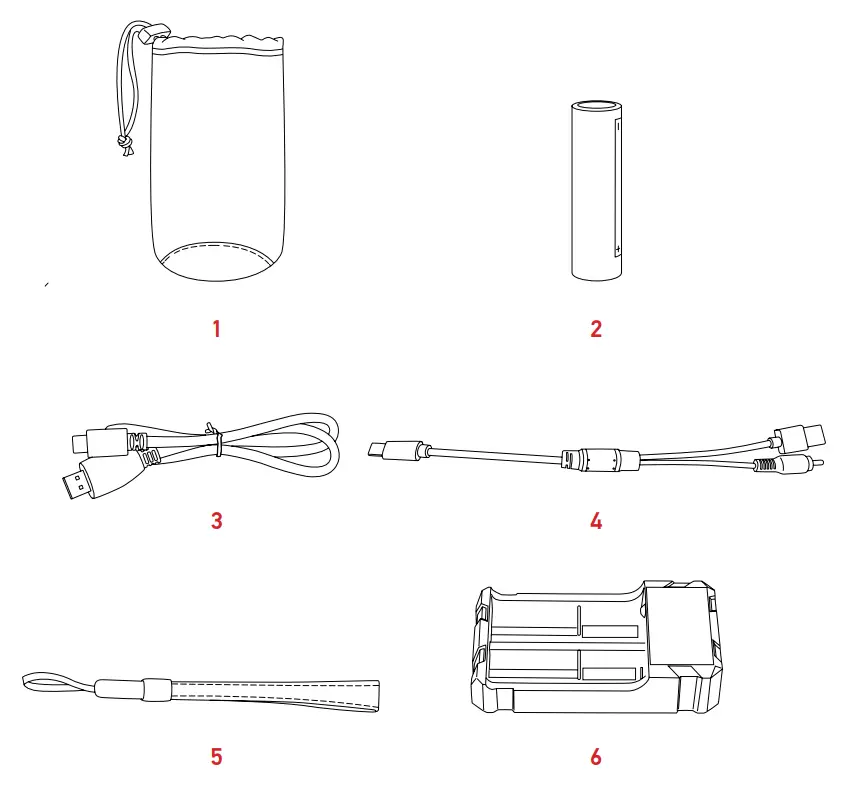 1

2

3

4

5

6