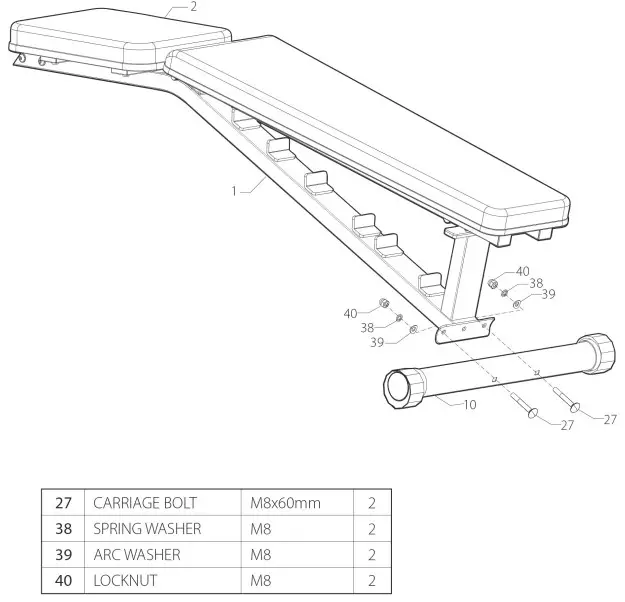 2
1
40
38
39
40
38
39
10
27
27

| 27 | CARRIAGE BOLT | M8x60mm | 2 |
|---|---|---|---|
| 38 | SPRING WASHER | M8 | 2 |
| 39 | ARC WASHER | M8 | 2 |
| 40 | LOCKNUT | M8 | 2 |