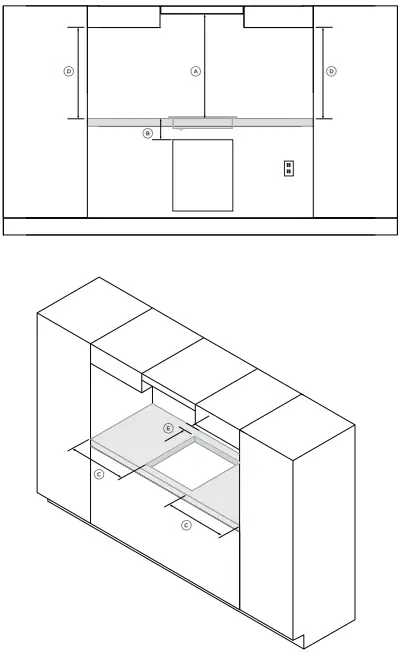 D
A
D
B
E
C
C