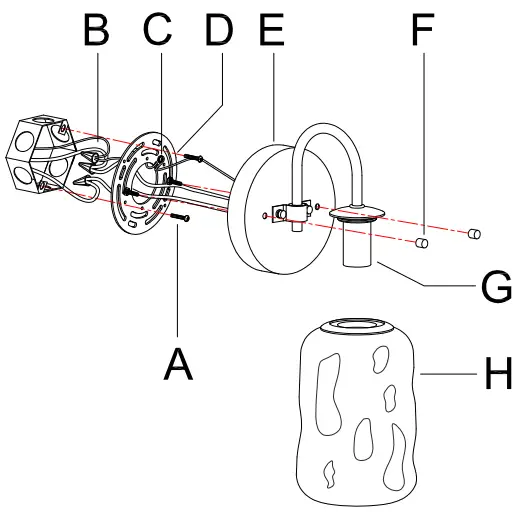 B C D E F

G

A

H