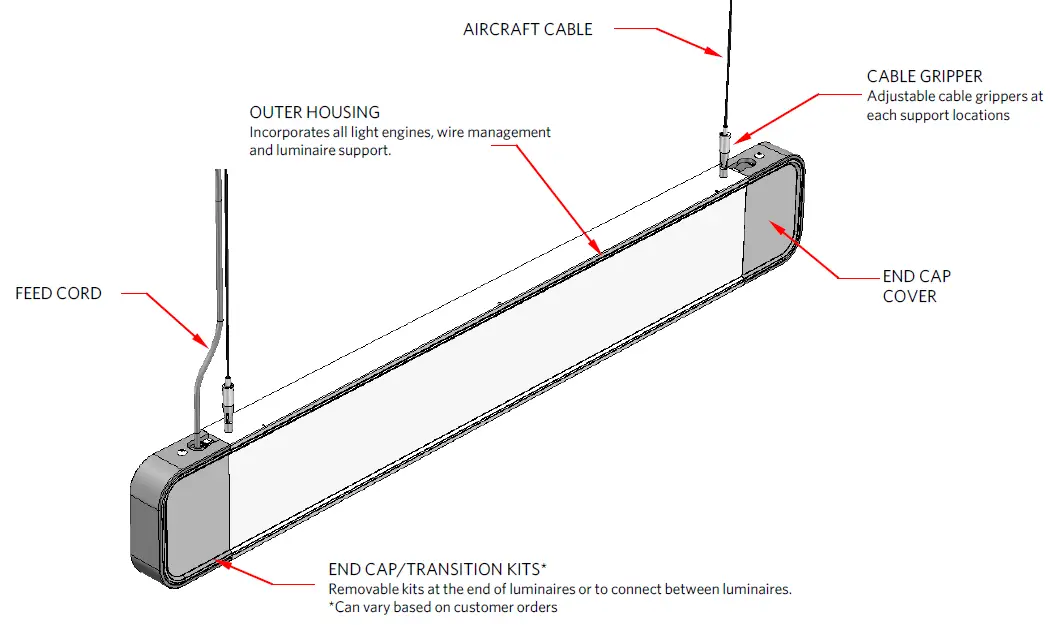 AIRCRAFT CABLE

CABLE GRIPPER
Adjustable cable grippers at each support locations

OUTER HOUSING
Incorporates all light engines, wire management and luminaire support.

FEED CORD

END CAP COVER

END CAP/TRANSITION KITS*
Removable kits at the end of luminaires or to connect between luminaires.
*Can vary based on customer orders