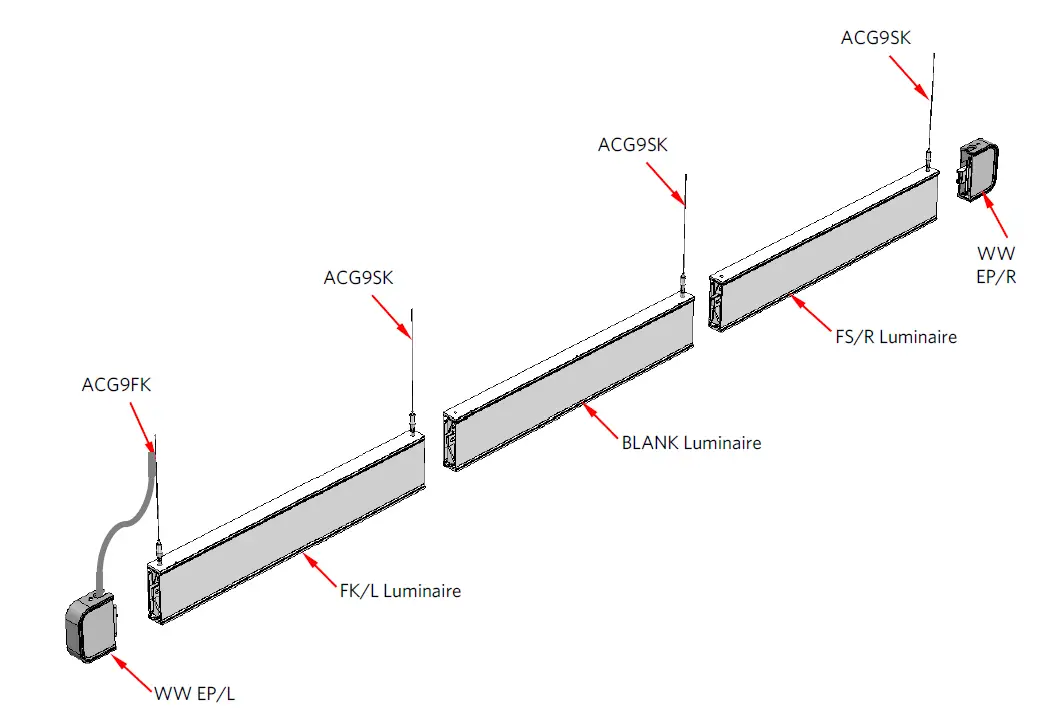 ACG9SK

ACG9SK

WW
EP/R

ACG9SK

FS/R Luminaire

ACG9FK

BLANK Luminaire

FK/L Luminaire

WW EP/L