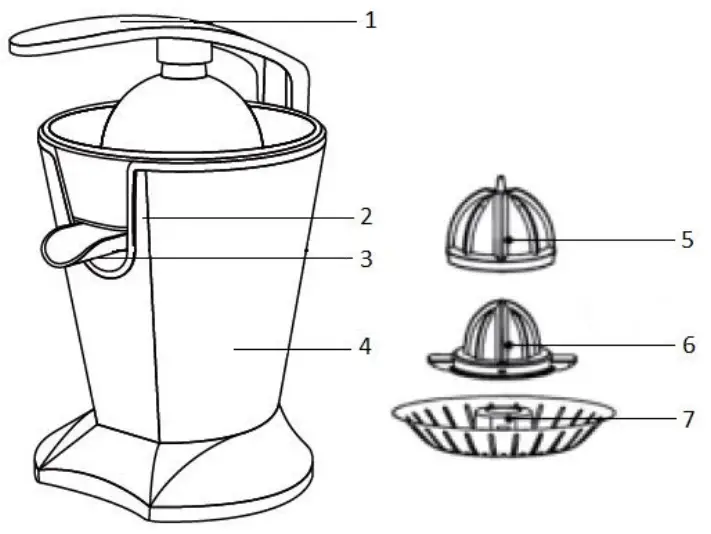 1
2
3
4
5
6
7