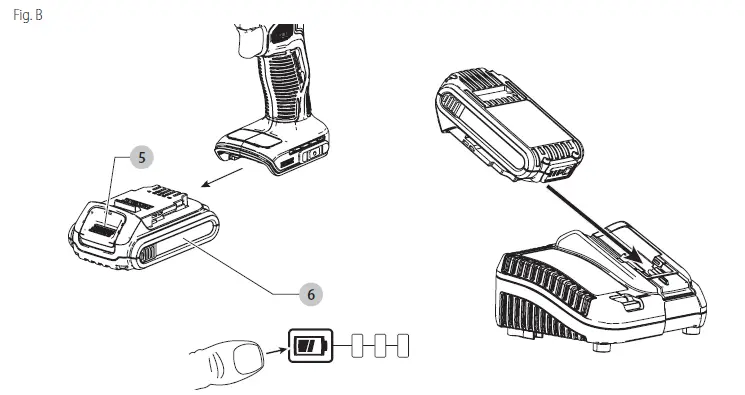 Fig. B

5

6