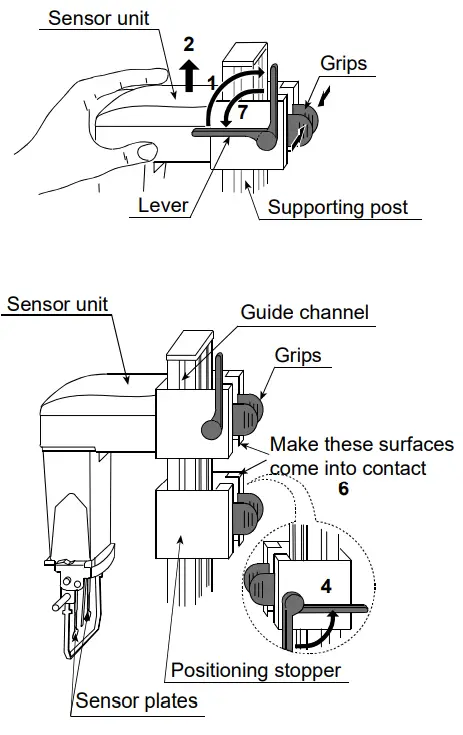 Sensor unit
2
1
7
Grips
Lever
Supporting post

Sensor unit
Guide channel
Grips
Make these surfaces come into contact
6
4
Positioning stopper
Sensor plates