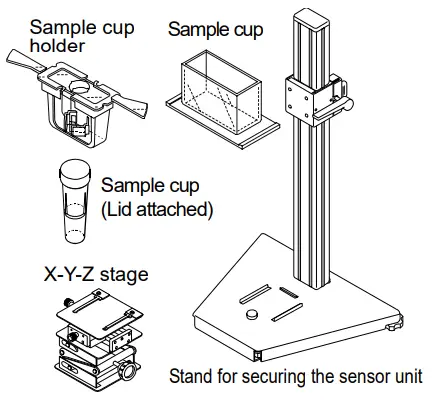 Sample cup holder

Sample cup

Sample cup (Lid attached)

X-Y-Z stage

Stand for securing the sensor unit