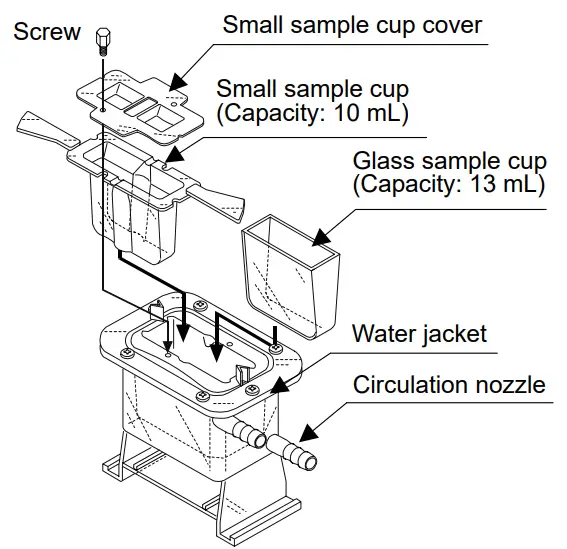 Screw

Small sample cup cover

Small sample cup
(Capacity: 10 mL)

Glass sample cup
(Capacity: 13 mL)

Water jacket

Circulation nozzle