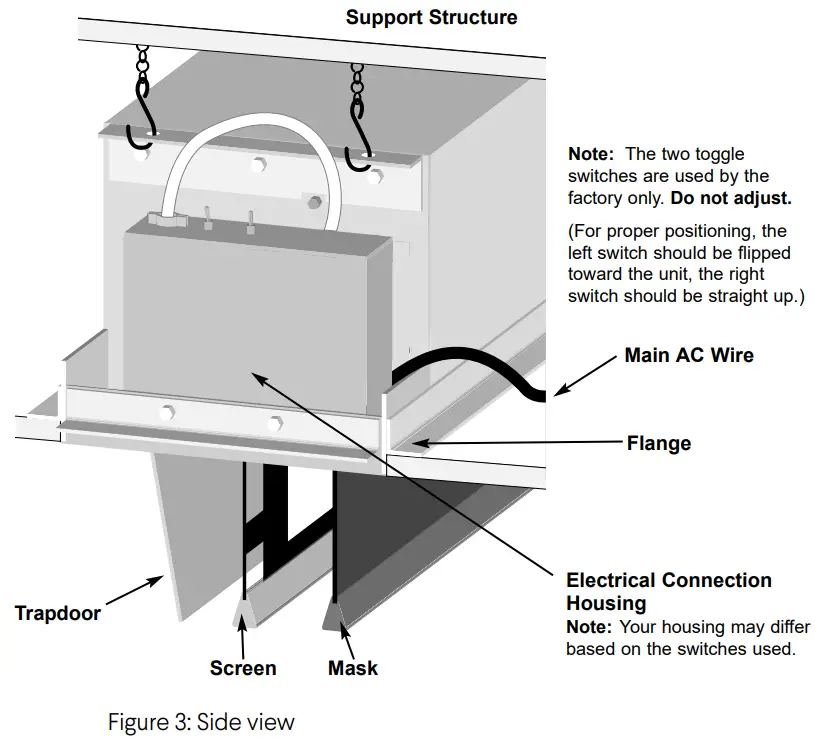 Support Structure

Note: The two toggle switches are used by the factory only. Do not adjust.

(For proper positioning, the left switch should be flipped toward the unit, the right switch should be straight up.)

Main AC Wire

Flange

Electrical Connection Housing
Note: Your housing may differ based on the switches used.

Trapdoor

Screen

Mask

Figure 3: Side view