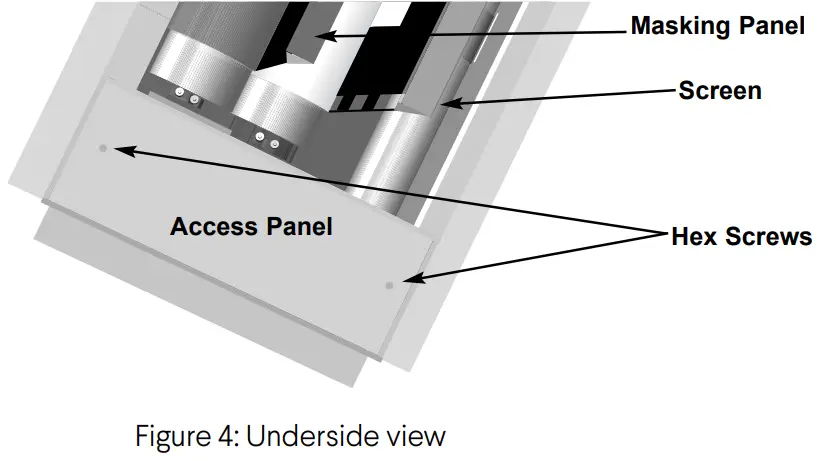 Masking Panel

Screen

Access Panel

Hex Screws

Figure 4: Underside view