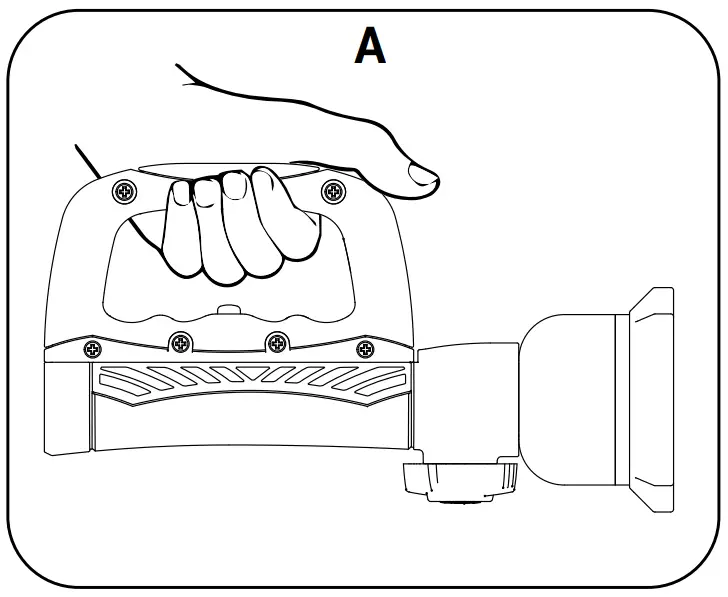 A