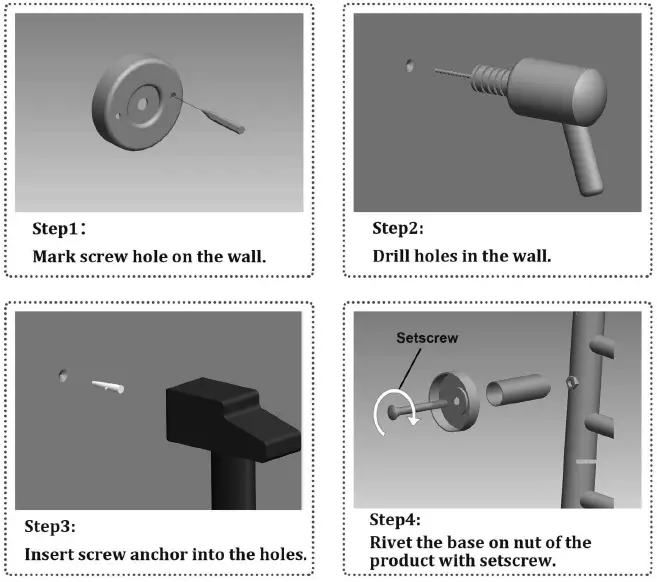 Step1：
Mark screw hole on the wall.

Step2:
Drill holes in the wall.

Step3:
Insert screw anchor into the holes.

Setscrew

Step4:
Rivet the base on nut of the product with setscrew.