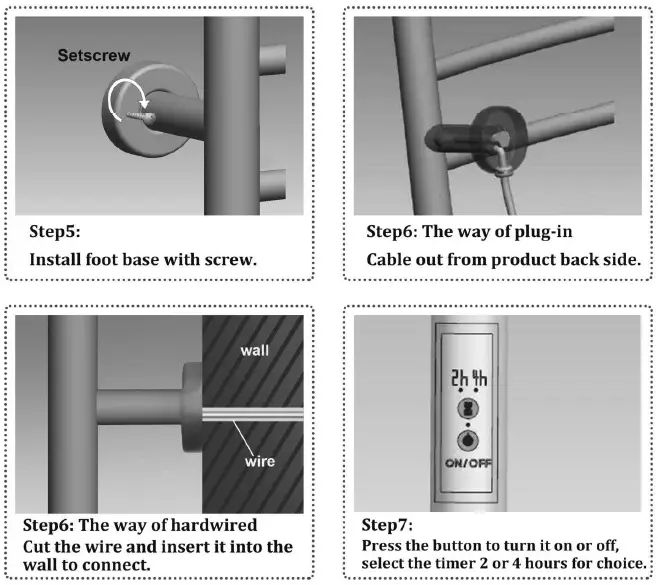 Setscrew

Step5:
Install foot base with screw.

Step6: The way of plug-in
Cable out from product back side.

wall

wire

Step6: The way of hardwired
Cut the wire and insert it into the wall to connect.

2h 4h

ON/OFF

Step7:
Press the button to turn it on or off, select the timer 2 or 4 hours for choice.