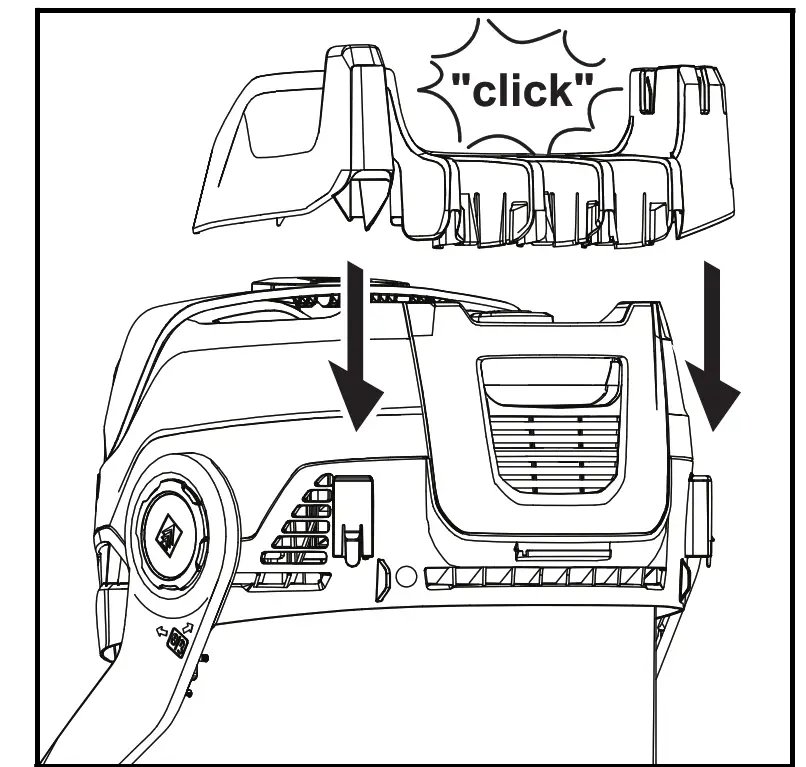 "click"