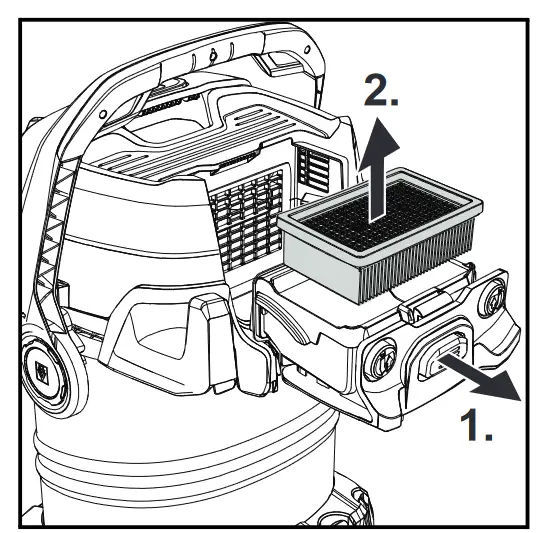 2.

1.