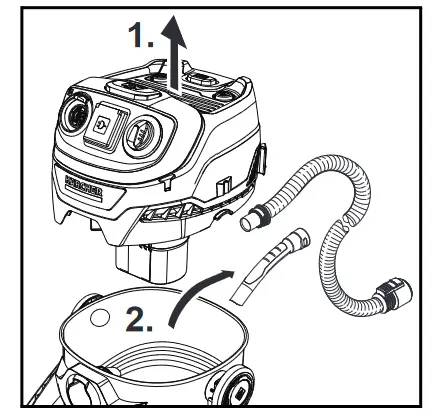 1.

KÄRCHER

2.