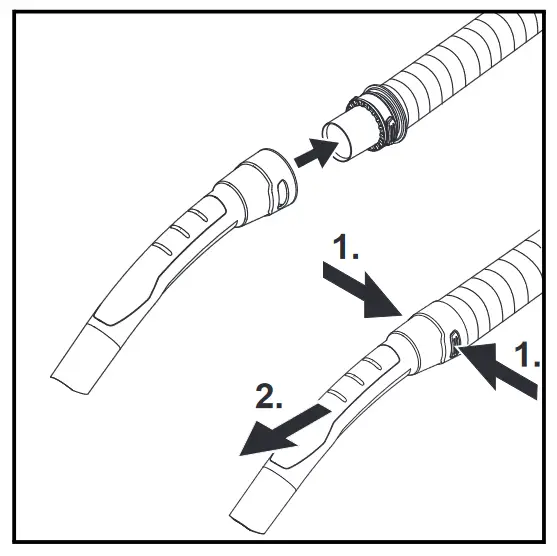 1.

1.

2.