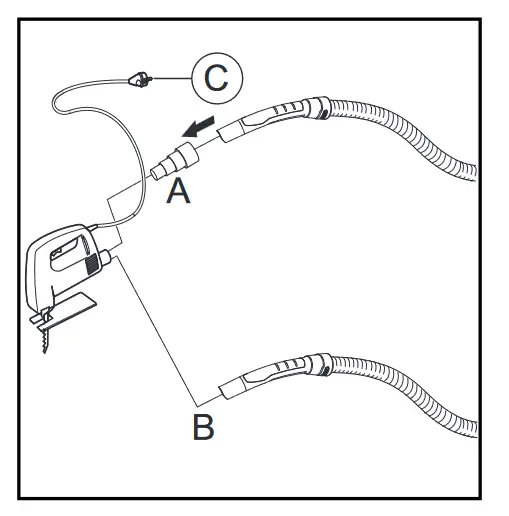 C
A
B