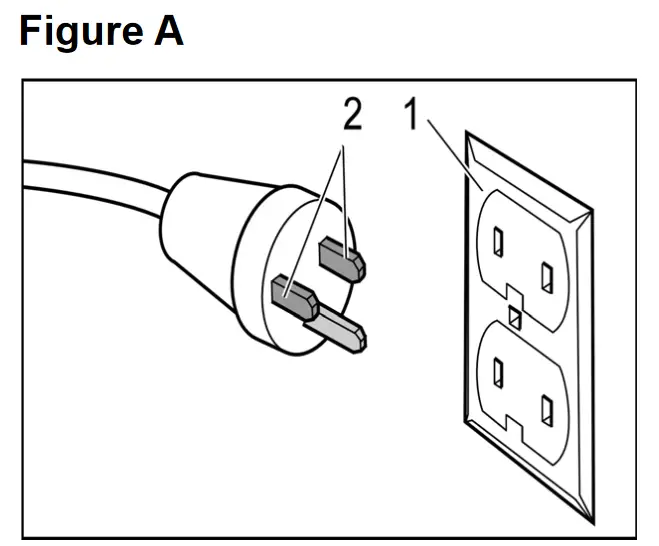 Figure A

2
1