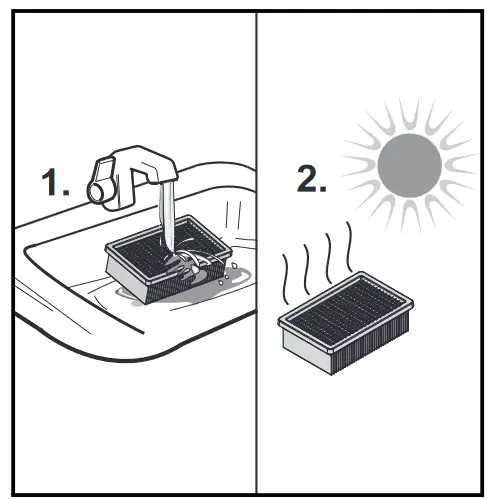 1.

2.