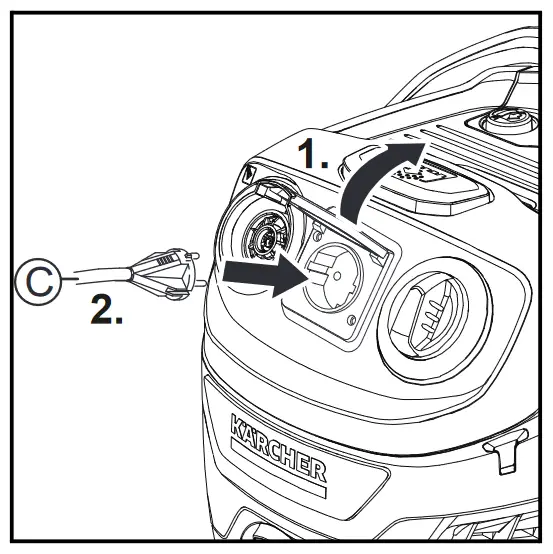 1.
C
2.
KÄRCHER