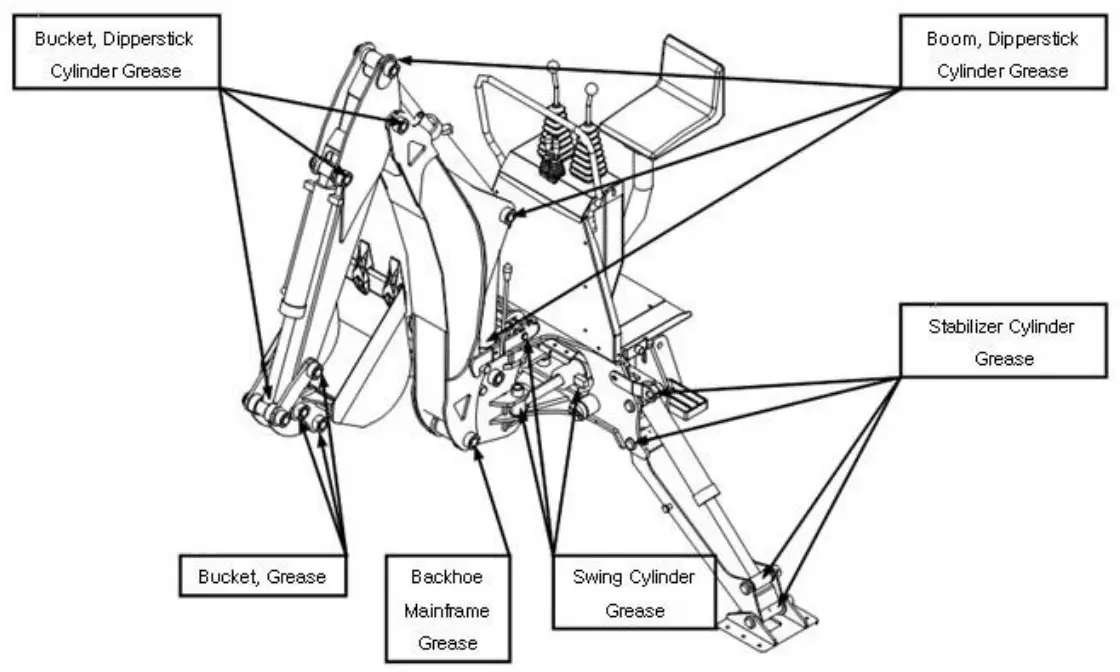 Bucket, Dipperstick Cylinder Grease

Boom, Dipperstick Cylinder Grease

Stabilizer Cylinder Grease

Bucket, Grease

Backhoe Mainframe Grease

Swing Cylinder Grease