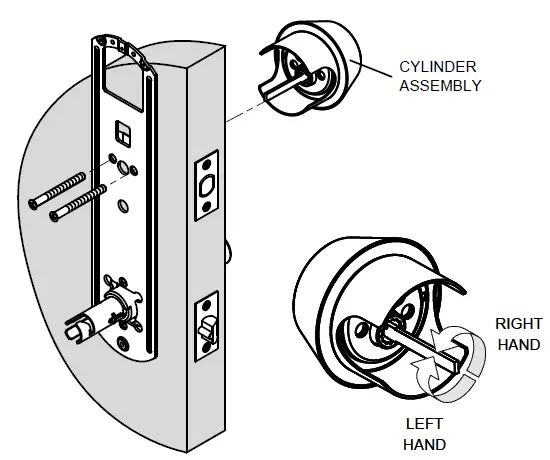 CYLINDER
ASSEMBLY

RIGHT
HAND

LEFT
HAND