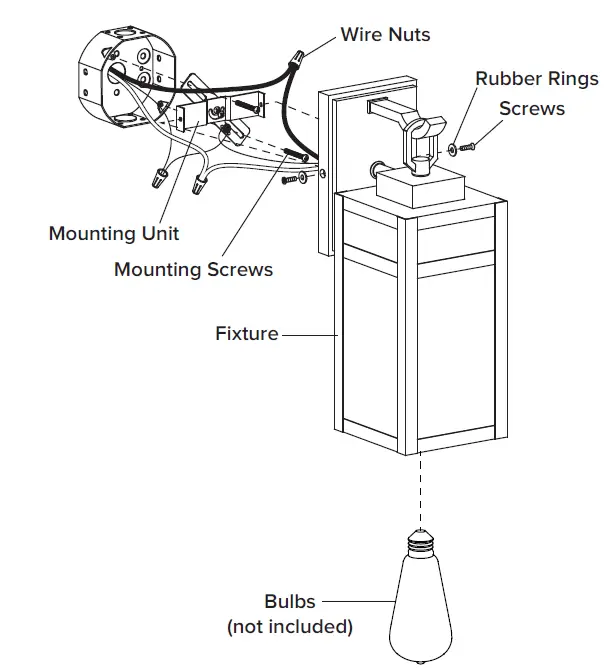 Wire Nuts

Rubber Rings

Screws

Mounting Unit

Mounting Screws

Fixture

Bulbs
(not included)