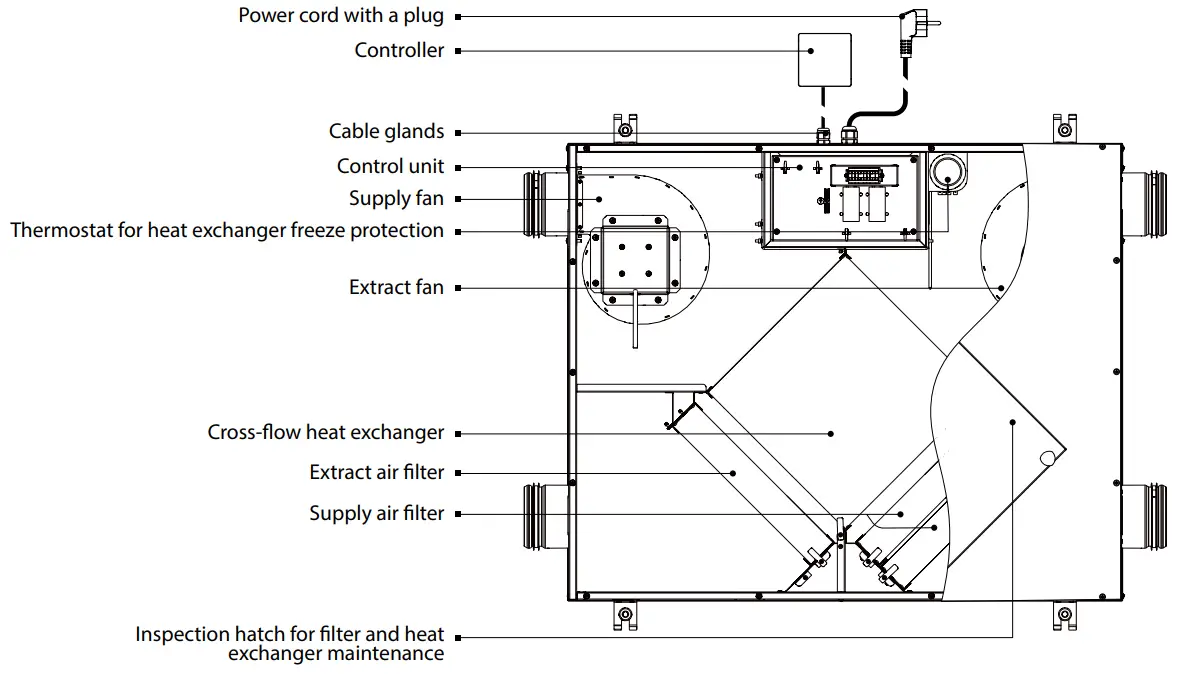 Power cord with a plug
Controller
Cable glands
Control unit
Supply fan
Thermostat for heat exchanger freeze protection
Extract fan
Cross-flow heat exchanger
Extract air filter
Supply air filter
Inspection hatch for filter and heat exchanger maintenance