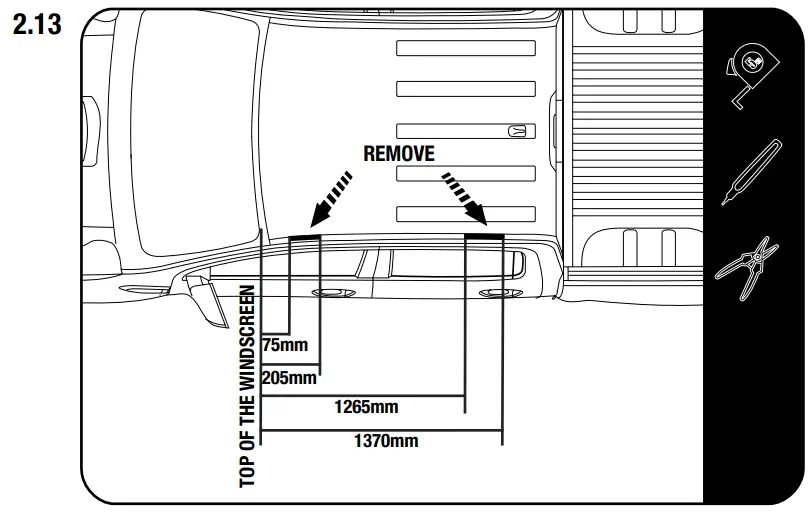 2.13

REMOVE

TOP OF THE WINDSCREEN

75mm

205mm

1265mm

1370mm