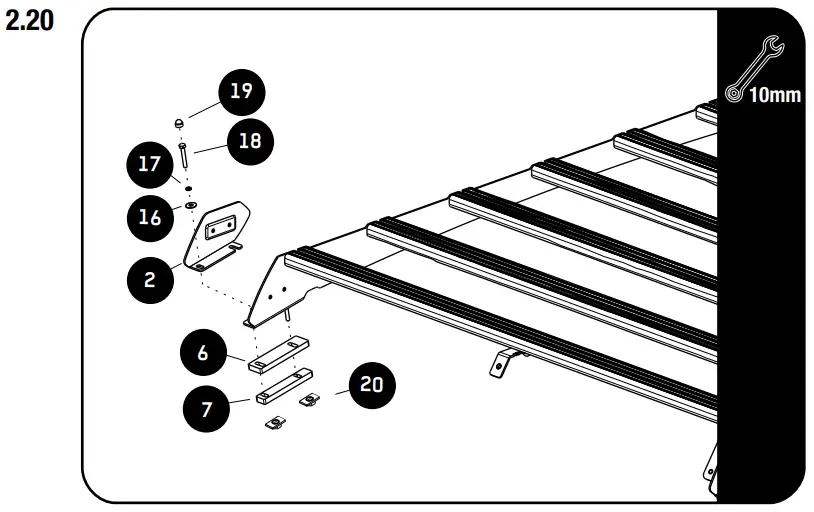 2.20

10mm

19

18

17

16

2

6

7

20