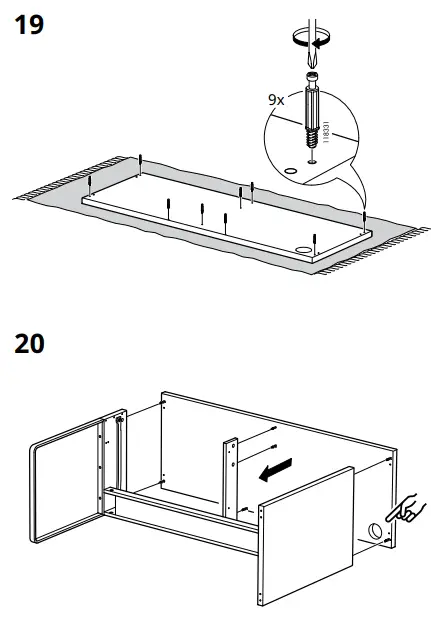 19

9x

118331

20