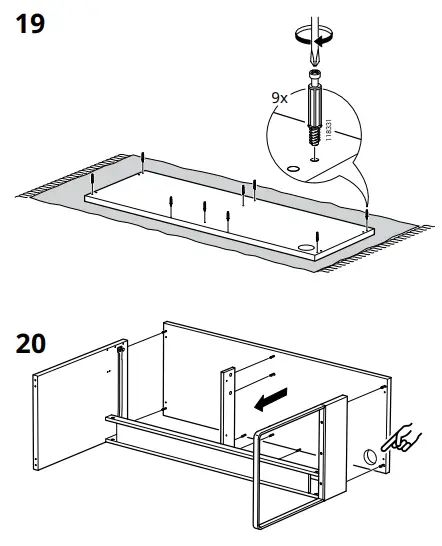 19

9x

118331

20