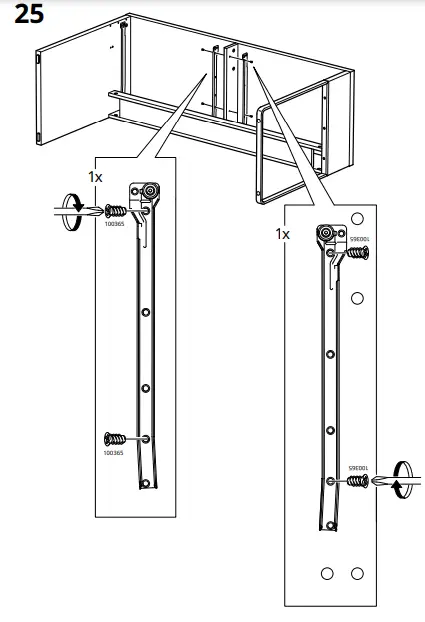 25

1x

100365

100365

1x

100365

100365