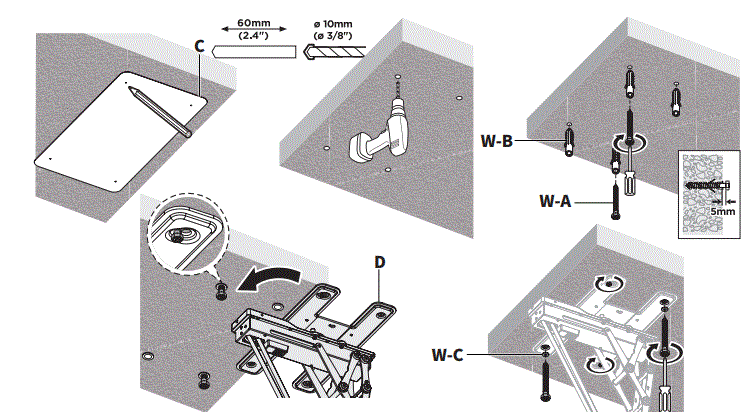 C

60mm
(2.4")

ø 10mm
(ø 3/8")

W-B

W-A

5mm

D

W-C