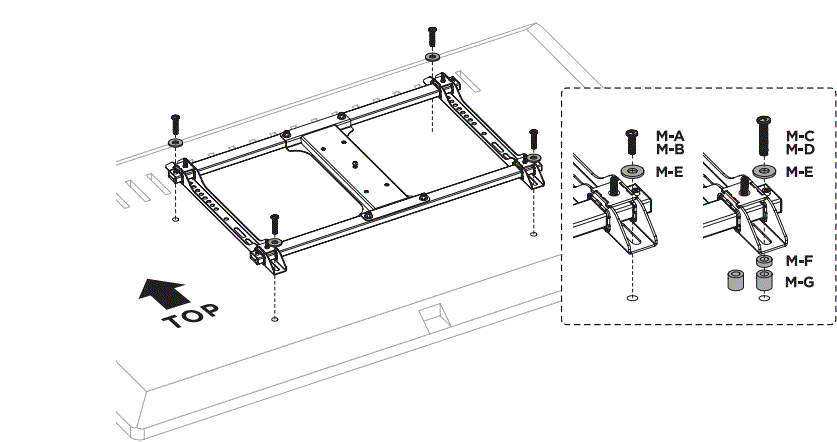 TOP

M-A
M-B
M-E

M-C
M-D
M-E

M-F
M-G