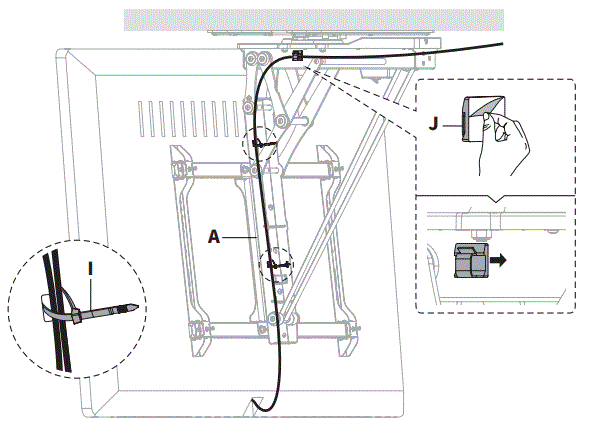 J

A

I