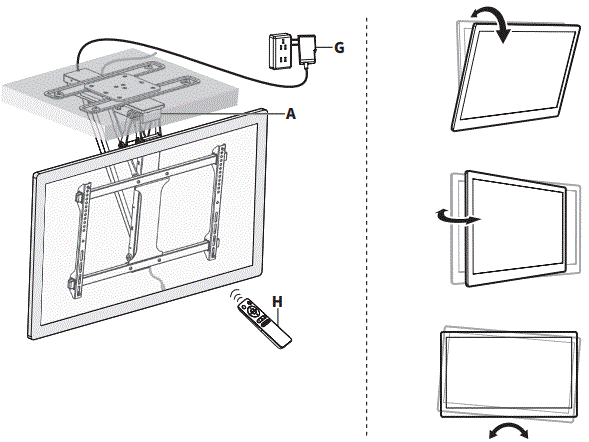 G

A

H