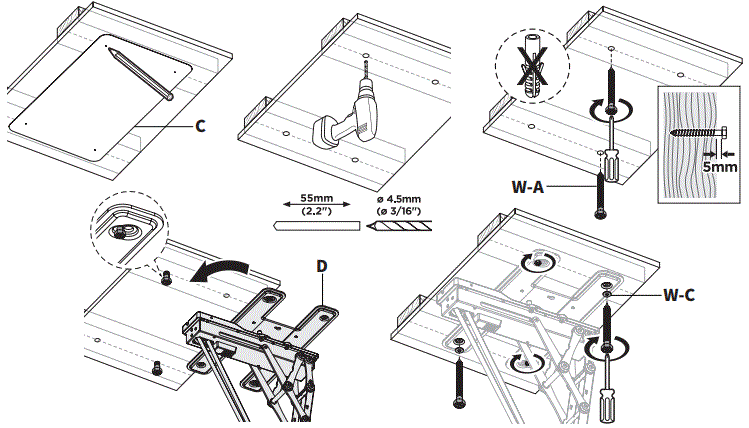 C

55mm
(2.2")

ø 4.5mm
(ø 3/16")

W-A

5mm

D

W-C